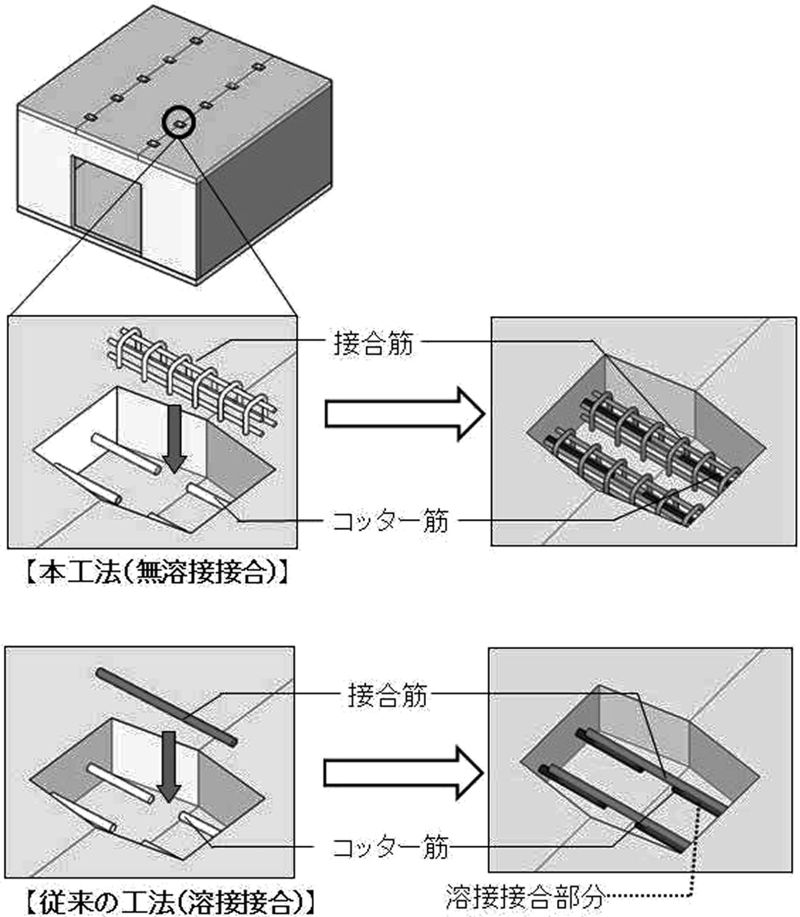 接合筋

コッター筋

【本工法(無溶接接合)】

接合筋

コッター筋

【従来の工法(溶接接合)】

溶接接合部分